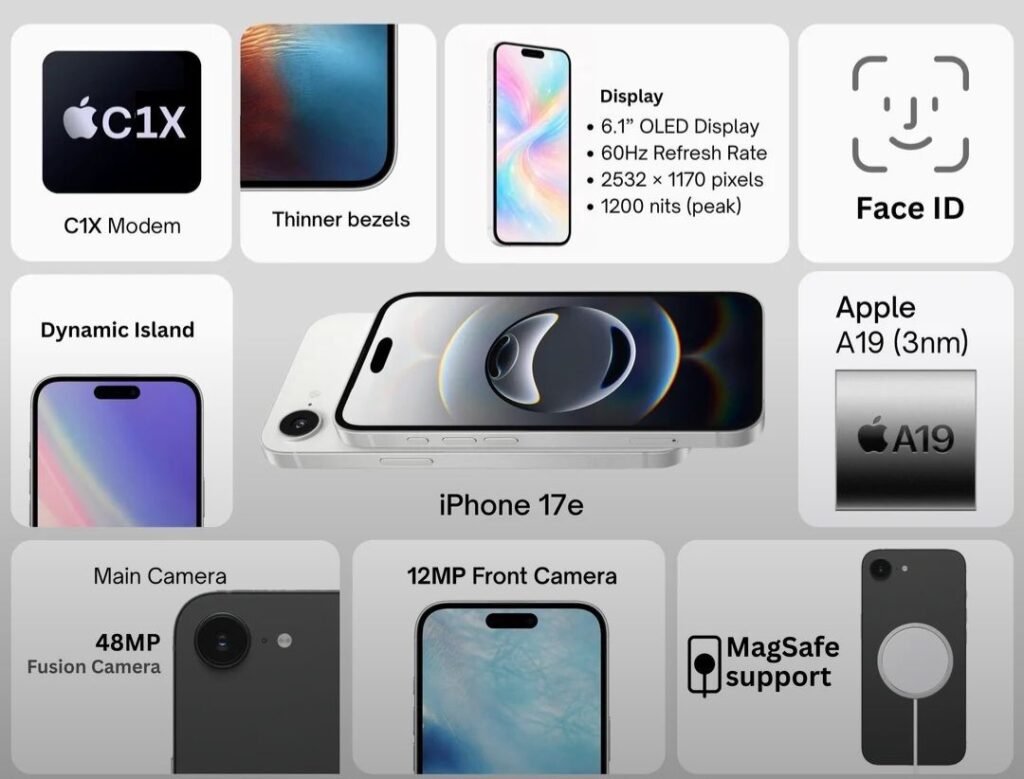 C1X

C1X Modem

Thinner bezels

Display
• 6.1" OLED Display
• 60Hz Refresh Rate
• 2532 × 1170 pixels
• 1200 nits (peak)

Face ID

Dynamic Island

iPhone 17e

Apple
A19 (3nm)

A19

Main Camera
48MP
Fusion Camera

12MP Front Camera

MagSafe
support